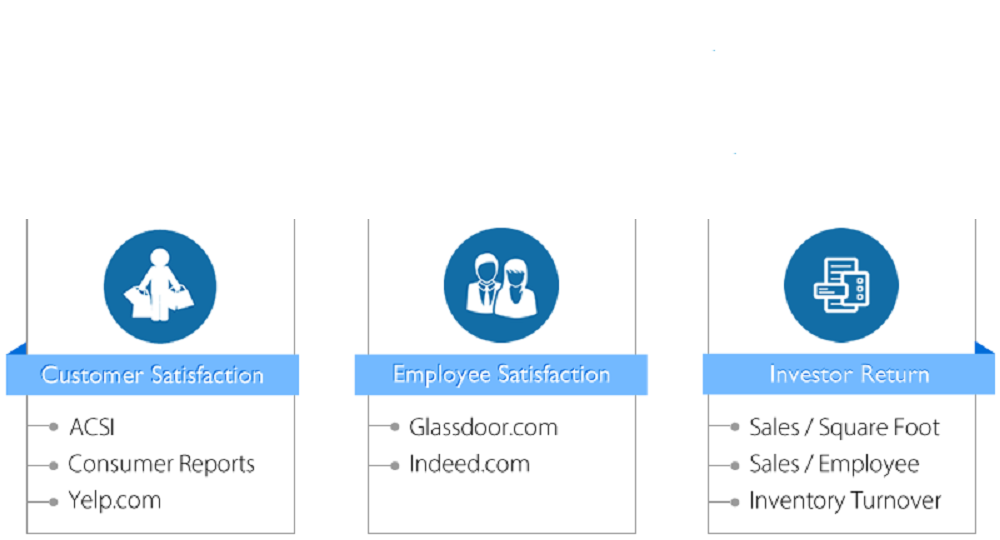 Customer Satisfaction

ACSI
Consumer Reports
Yelp.com

Employee Satisfaction

Glassdoor.com
Indeed.com

Investor Return

Sales / Square Foot
Sales / Employee
Inventory Turnover